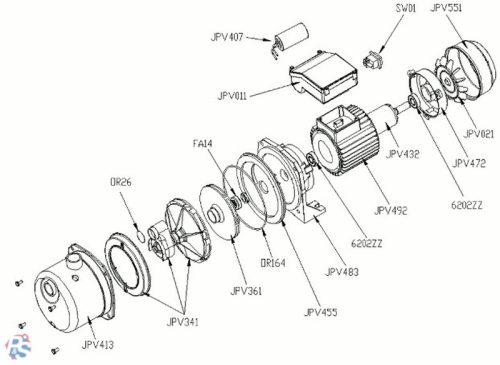 SW01
JPV551
JPV407
JPV011
JPV021
JPV432
JPV472
FA14
OR26
JPV492
6202ZZ
6202ZZ
OR164
JPV483
JPV361
JPV455
JPV341
JPV413