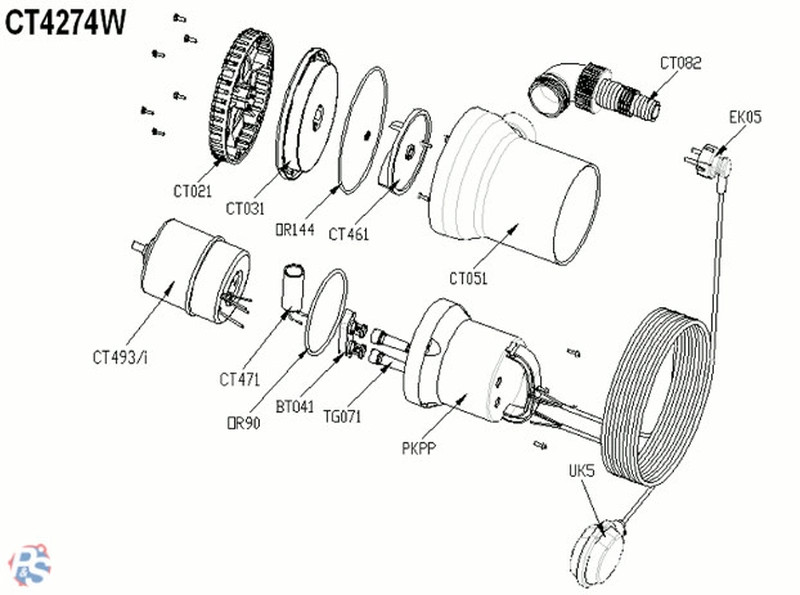 CT4274W

CT082

EK05

CT021

CT031

OR144

CT461

CT051

CT493/i

CT471

OR90

BT041

TG071

PKPP

UK5